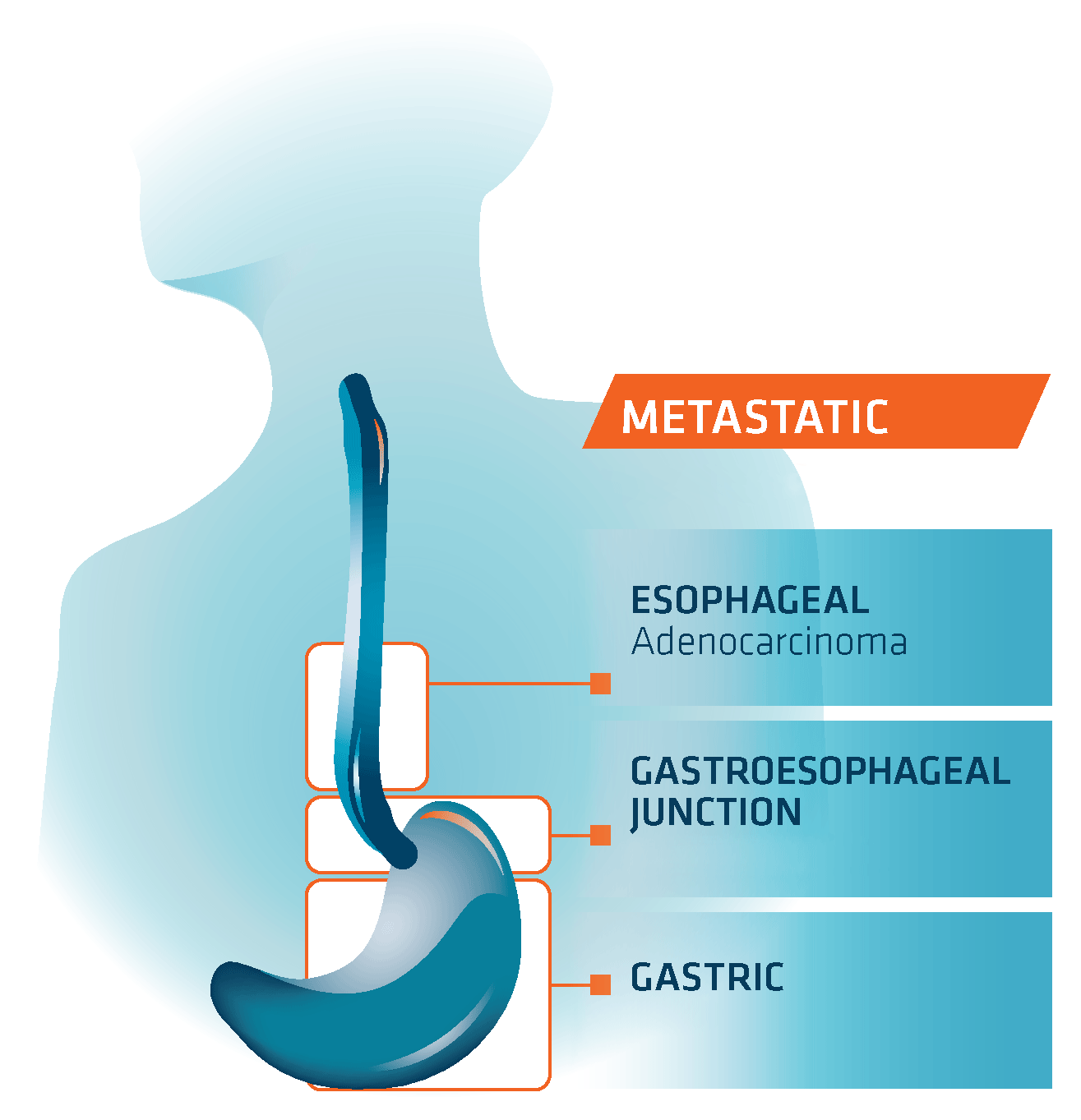 METASTATIC

ESOPHAGEAL
Adenocarcinoma

GASTROESOPHAGEAL JUNCTION

GASTRIC